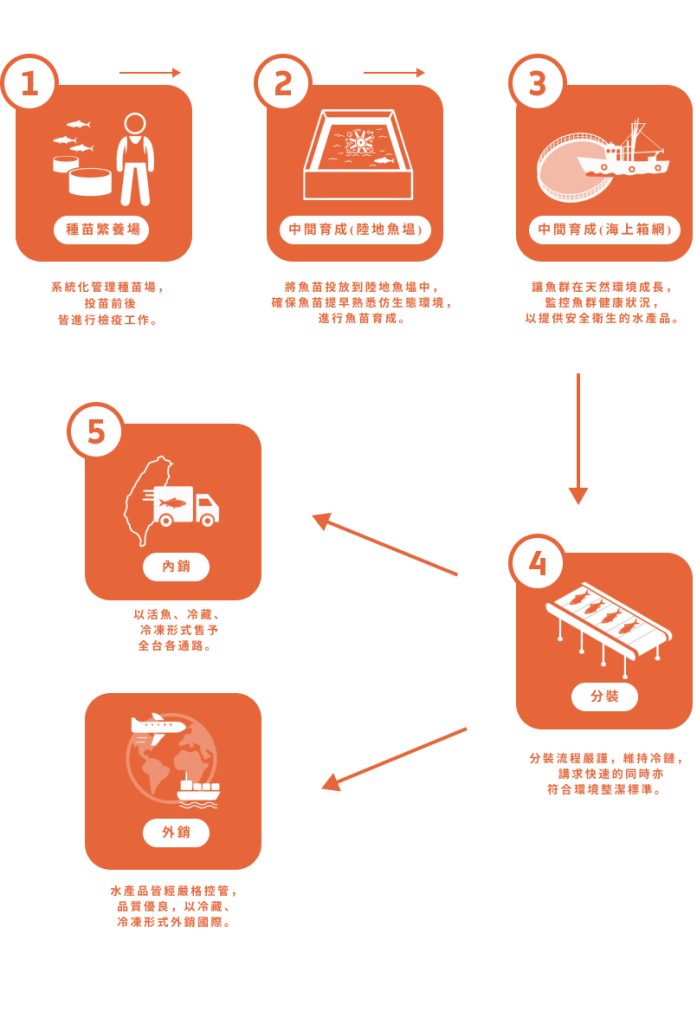 1

種苗繁養場

系統化管理種苗場，投苗前後皆進行檢疫工作。

2

中間育成(陸地魚塭)

將魚苗投放到陸地魚塭中，確保魚苗提早熟悉仿生態環境，進行魚苗育成。

3

中間育成(海上箱網)

讓魚群在天然環境成長，監控魚群健康狀況，以提供安全衛生的水產品。

4

分裝

分裝流程嚴謹，維持冷鏈，講求快速的同時亦符合環境整潔標準。

5

內銷

以活魚、冷藏、冷凍形式售予全台各通路。

外銷

水產品皆經嚴格控管，品質優良，以冷藏、冷凍形式外銷國際。